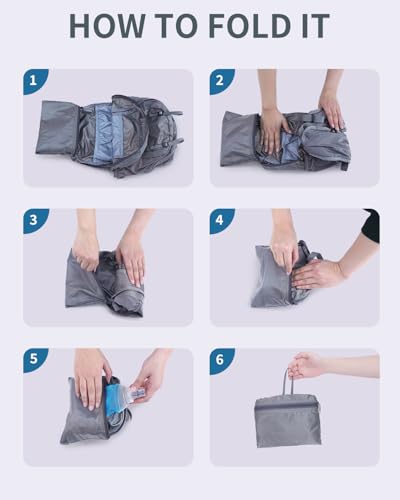 HOW TO FOLD IT

1

2

3

4

5

6