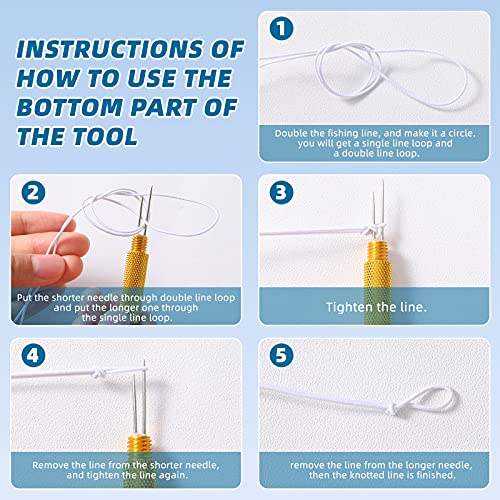 INSTRUCTIONS OF HOW TO USE THE BOTTOM PART OF THE TOOL

1

Double the fishing line, and make it a circle. you will get a single line loop and a double line loop.

2

Put the shorter needle through double line loop and put the longer one through the single line loop.

3

Tighten the line.

4

Remove the line from the shorter needle, and tighten the line again.

5

remove the line from the longer needle, then the knotted line is finished.