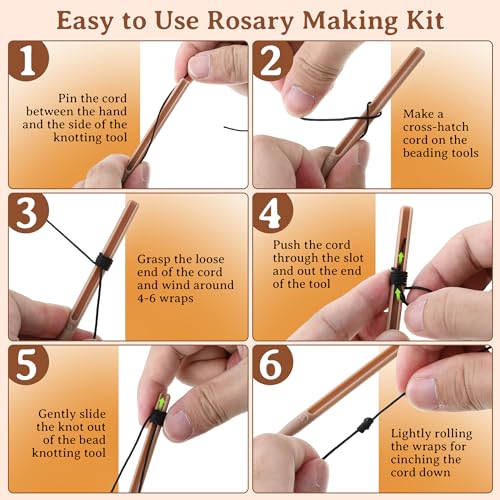 Easy to Use Rosary Making Kit

1

Pin the cord between the hand and the side of the knotting tool

2

Make a cross-hatch cord on the beading tools

3

Grasp the loose end of the cord and wind around 4-6 wraps

4

Push the cord through the slot and out the end of the tool

5

Gently slide the knot out of the bead knotting tool

6

Lightly rolling the wraps for cinching the cord down