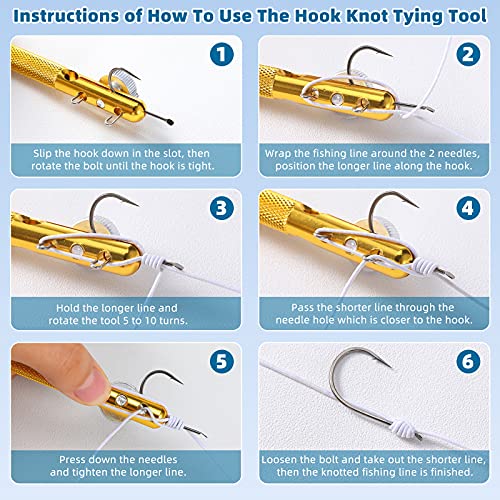 Instructions of How To Use The Hook Knot Tying Tool

1

Slip the hook down in the slot, then rotate the bolt until the hook is tight.

2

Wrap the fishing line around the 2 needles, position the longer line along the hook.

3

Hold the longer line and rotate the tool 5 to 10 turns.

4

Pass the shorter line through the needle hole which is closer to the hook.

5

Press down the needles and tighten the longer line.

6

Loosen the bolt and take out the shorter line, then the knotted fishing line is finished.