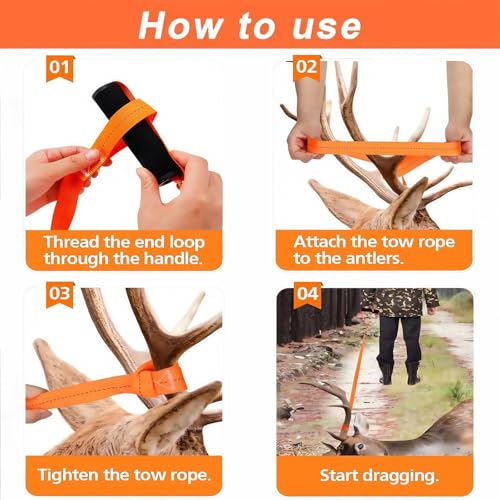 How to use

01

Thread the end loop through the handle.

02

Attach the tow rope to the antlers.

03

Tighten the tow rope.

04

Start dragging.